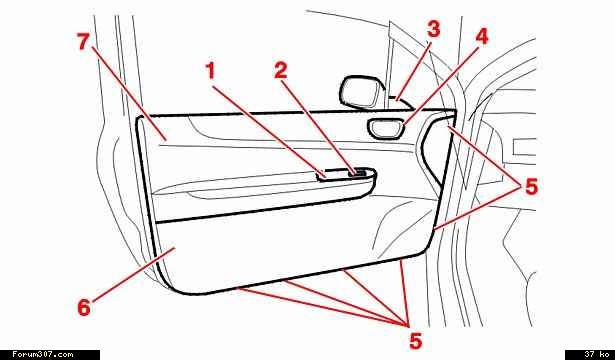 7
1
2
3
4
5
6
5
Forum307.com
37 ko