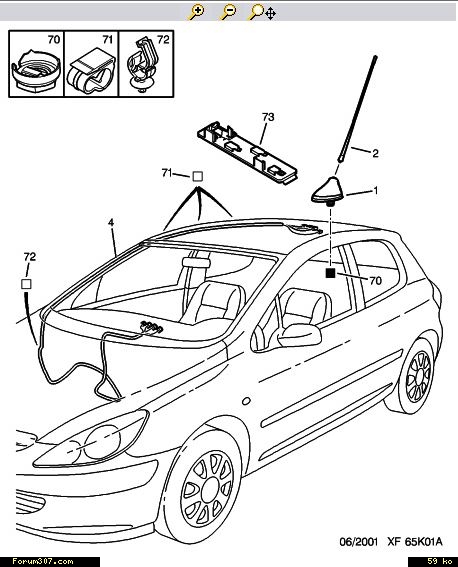 70
71
72
73
2
71
1
4
72
70
06/2001 XF 65K01A
Forum307.com
59 ko