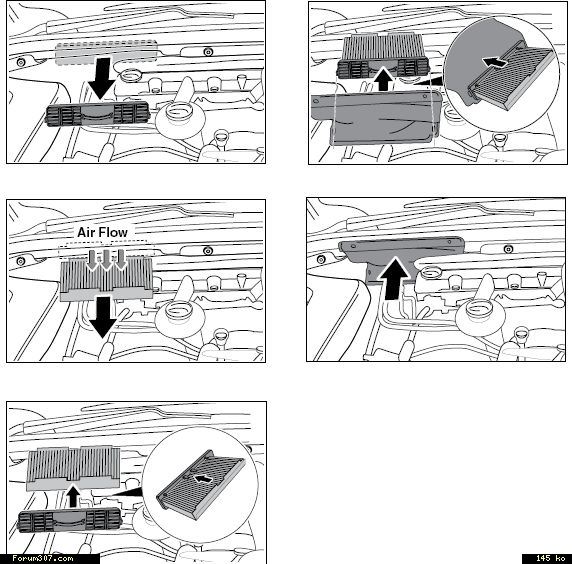 Air Flow

Forum307.com

145 ko