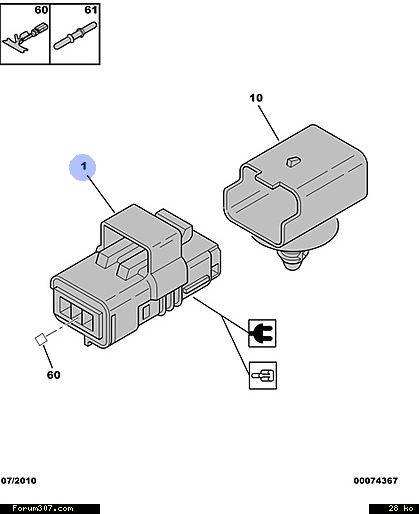 60
61
10
1
60
07/2010
00074367
Forum307.com
28 ko