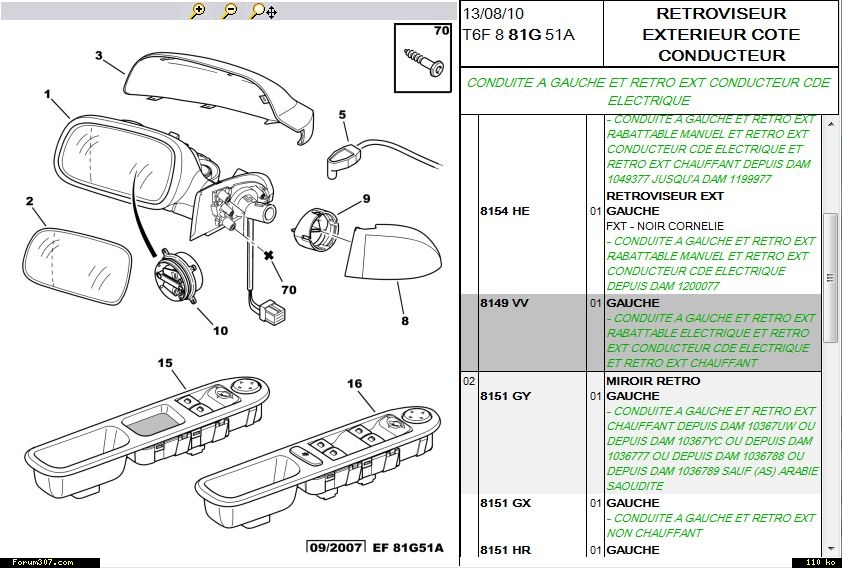 70
3
1
5
2
9
70
10
8
15
16
09/2007 EF 81G51A
Forum307.com

13/08/10
T6F 8 81G 51A

RETROVISEUR EXTERIEUR COTE CONDUCTEUR

CONDUITE A GAUCHE ET RETRO EXT CONDUCTEUR CDE ELECTRIQUE

| | | | |
|---|---|---|---|
| | | | - CONDUITE A GAUCHE ET RETRO EXT RABATTABLE MANUEL ET RETRO EXT CONDUCTEUR CDE ELECTRIQUE ET RETRO EXT CHAUFFANT DEPUIS DAM 1049377 JUSQU'A DAM 1199977 |
| | 8154 HE | 01 | RETROVISEUR EXT GAUCHE FXT - NOIR CORNELIE - CONDUITE A GAUCHE ET RETRO EXT RABATTABLE MANUEL ET RETRO EXT CONDUCTEUR CDE ELECTRIQUE DEPUIS DAM 1200077 |
| | 8149 VV | 01 | GAUCHE - CONDUITE A GAUCHE ET RETRO EXT RABATTABLE ELECTRIQUE ET RETRO EXT CONDUCTEUR CDE ELECTRIQUE ET RETRO EXT CHAUFFANT |
| 02 | 8151 GY | 01 | MIROIR RETRO GAUCHE - CONDUITE A GAUCHE ET RETRO EXT CHAUFFANT DEPUIS DAM 10367UW OU DEPUIS DAM 10367YC OU DEPUIS DAM 1036777 OU DEPUIS DAM 1036788 OU DEPUIS DAM 1036789 SAUF (AS) ARABIE SAOUDITE |
| | 8151 GX | 01 | GAUCHE - CONDUITE A GAUCHE ET RETRO EXT NON CHAUFFANT |
| | 8151 HR | 01 | GAUCHE |

110 ko