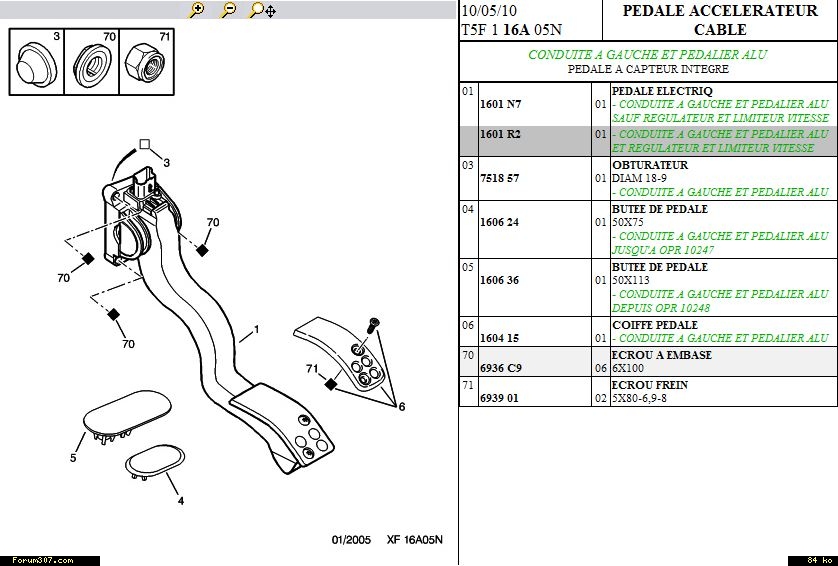 3 70 71

3

70

70

70

1

71

6

5

4

01/2005 XF 16A05N

Forum307.com

10/05/10
T5F 1 16A 05N

PEDALE ACCELERATEUR CABLE

CONDUITE A GAUCHE ET PEDALIER ALU
PEDALE A CAPTEUR INTEGRE

| | | | |
|---|---|---|---|
| 01 | 1601 N7 | 01 | PEDALE ELECTRIQ - CONDUITE A GAUCHE ET PEDALIER ALU SAUF REGULATEUR ET LIMITEUR VITESSE |
| | 1601 R2 | 01 | - CONDUITE A GAUCHE ET PEDALIER ALU ET REGULATEUR ET LIMITEUR VITESSE |
| 03 | 7518 57 | 01 | OBTURATEUR DIAM 18-9 - CONDUITE A GAUCHE ET PEDALIER ALU |
| 04 | 1606 24 | 01 | BUTEE DE PEDALE 50X75 - CONDUITE A GAUCHE ET PEDALIER ALU JUSQU'A OPR 10247 |
| 05 | 1606 36 | 01 | BUTEE DE PEDALE 50X113 - CONDUITE A GAUCHE ET PEDALIER ALU DEPUIS OPR 10248 |
| 06 | 1604 15 | 01 | COIFFE PEDALE - CONDUITE A GAUCHE ET PEDALIER ALU |
| 70 | 6936 C9 | 06 | ECROU A EMBASE 6X100 |
| 71 | 6939 01 | 02 | ECROU FREIN 5X80-6,9-8 |

84 ko