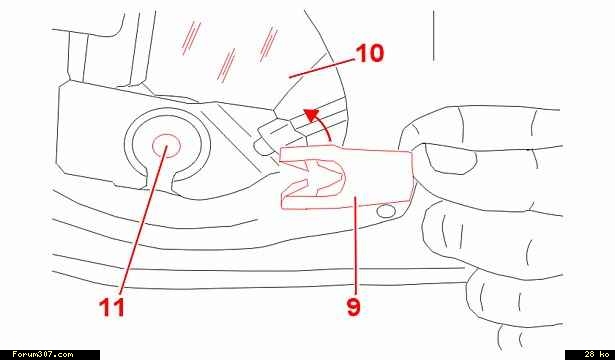 10

11

9

Forum307.com

28 ko