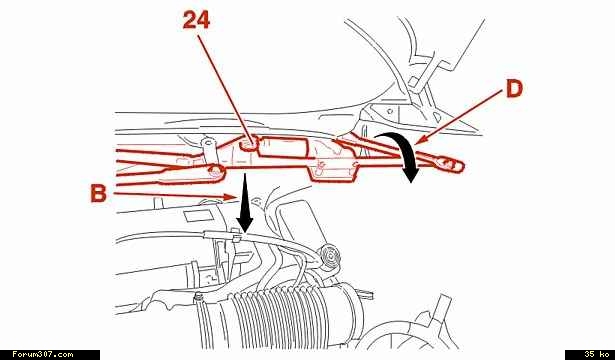 24
D
B
Forum307.com
35 ko