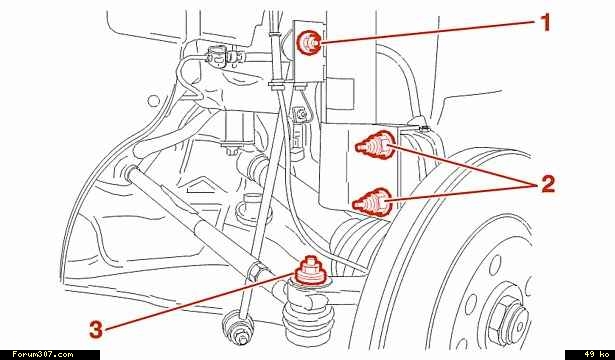 1
2
3
Forum307.com
49 ko