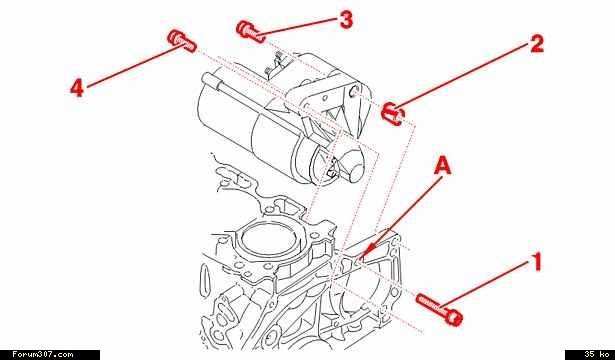 3
4
2
A
1
Forum307.com
35 ko