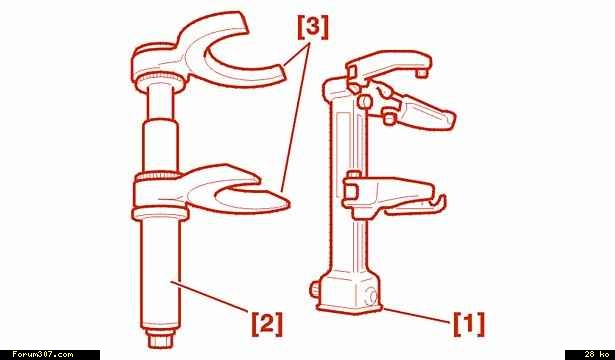 [3]

[2]

[1]

Forum307.com

28 ko