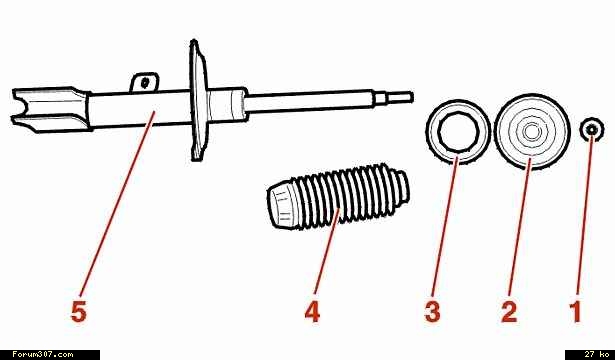 5
4
3
2
1
Forum307.com
27 ko