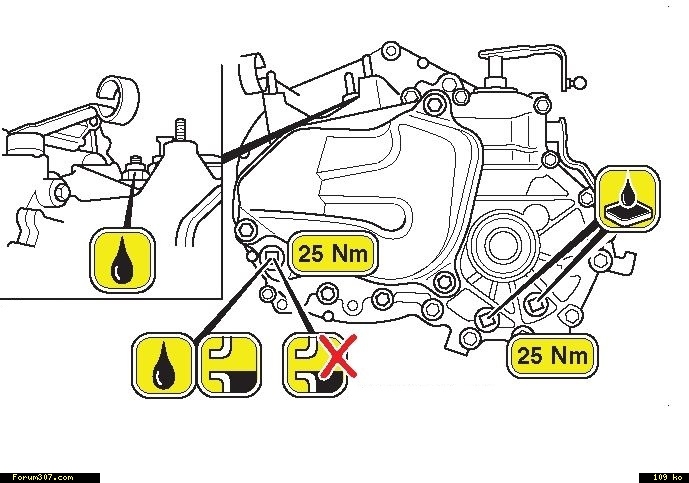 25 Nm

25 Nm

Forum307.com

109 ko