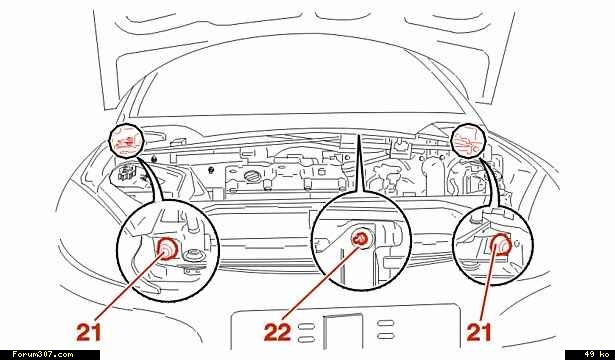 21
22
21
Forum307.com
49 ko