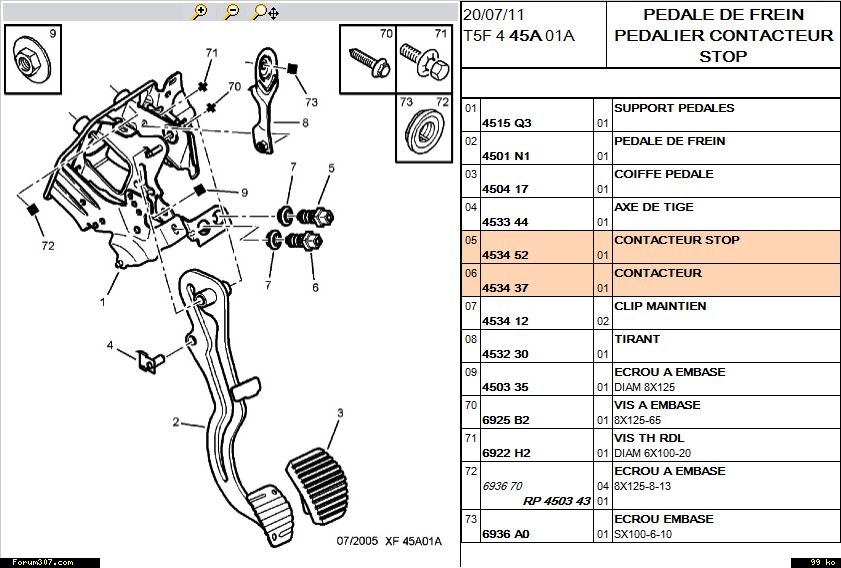 9 70 71 73 72

71 70 73 8 9 7 5 72 7 6 1 4 2 3

07/2005 XF 45A01A

Forum307.com

20/07/11
T5F 4 45A 01A

PEDALE DE FREIN
PEDALIER CONTACTEUR STOP

| | | | |
|---|---|---|---|
| 01 | 4515 Q3 | 01 | SUPPORT PEDALES |
| 02 | 4501 N1 | 01 | PEDALE DE FREIN |
| 03 | 4504 17 | 01 | COIFFE PEDALE |
| 04 | 4533 44 | 01 | AXE DE TIGE |
| 05 | 4534 52 | 01 | CONTACTEUR STOP |
| 06 | 4534 37 | 01 | CONTACTEUR |
| 07 | 4534 12 | 02 | CLIP MAINTIEN |
| 08 | 4532 30 | 01 | TIRANT |
| 09 | 4503 35 | 01 | ECROU A EMBASE DIAM 8X125 |
| 70 | 6925 B2 | 01 | VIS A EMBASE 8X125-65 |
| 71 | 6922 H2 | 01 | VIS TH RDL DIAM 6X100-20 |
| 72 | 6936 70 RP 4503 43 | 04 01 | ECROU A EMBASE 8X125-8-13 |
| 73 | 6936 A0 | 01 | ECROU EMBASE SX100-6-10 |

99 ko