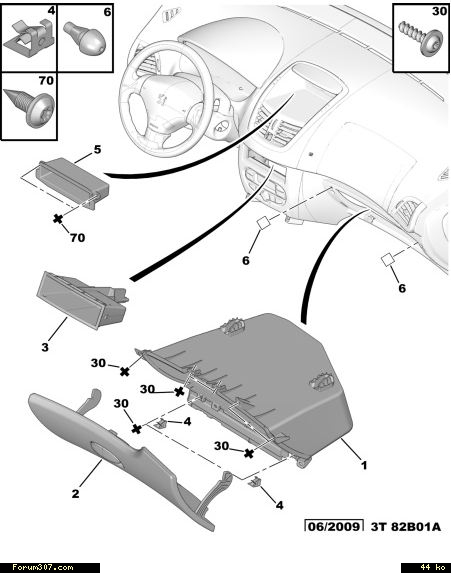 4
6
30
70
5
70
6
6
3
30
30
30
4
30
1
2
4
06/2009 3T 82B01A
Forum307.com
44 ko