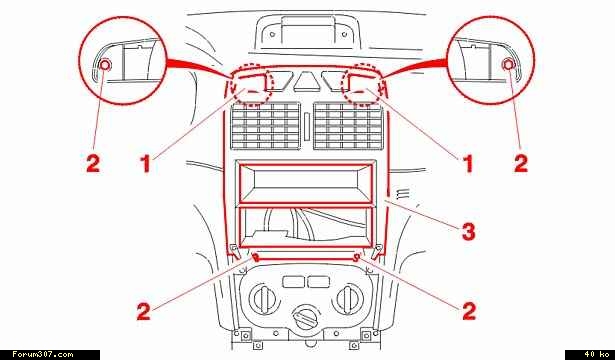 2
1
1
2
3
2
2
Forum307.com
40 ko