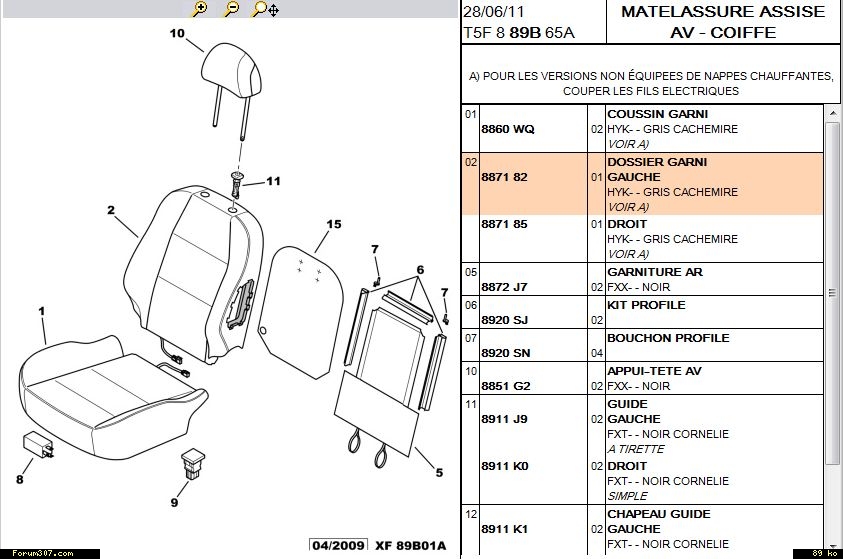 10

11

2

15

7

6

7

1

8

9

5

04/2009 XF 89B01A

Forum307.com

28/06/11
T5F 8 89B 65A

MATELASSURE ASSISE AV - COIFFE

A) POUR LES VERSIONS NON ÉQUIPEES DE NAPPES CHAUFFANTES, COUPER LES FILS ELECTRIQUES

| | | | |
|---|---|---|---|
| 01 | 8860 WQ | 02 | COUSSIN GARNI HYK- - GRIS CACHEMIRE VOIR A) |
| 02 | 8871 82 | 01 | DOSSIER GARNI GAUCHE HYK- - GRIS CACHEMIRE VOIR A) |
| | 8871 85 | 01 | DROIT HYK- - GRIS CACHEMIRE VOIR A) |
| 05 | 8872 J7 | 02 | GARNITURE AR FXX- - NOIR |
| 06 | 8920 SJ | 02 | KIT PROFILE |
| 07 | 8920 SN | 04 | BOUCHON PROFILE |
| 10 | 8851 G2 | 02 | APPUI-TETE AV FXX- - NOIR |
| 11 | 8911 J9 | 02 | GUIDE GAUCHE FXT- - NOIR CORNELIE A TIRETTE |
| | 8911 K0 | 02 | DROIT FXT- - NOIR CORNELIE SIMPLE |
| 12 | 8911 K1 | 02 | CHAPEAU GUIDE GAUCHE FXT- - NOIR CORNELIE |

89 ko